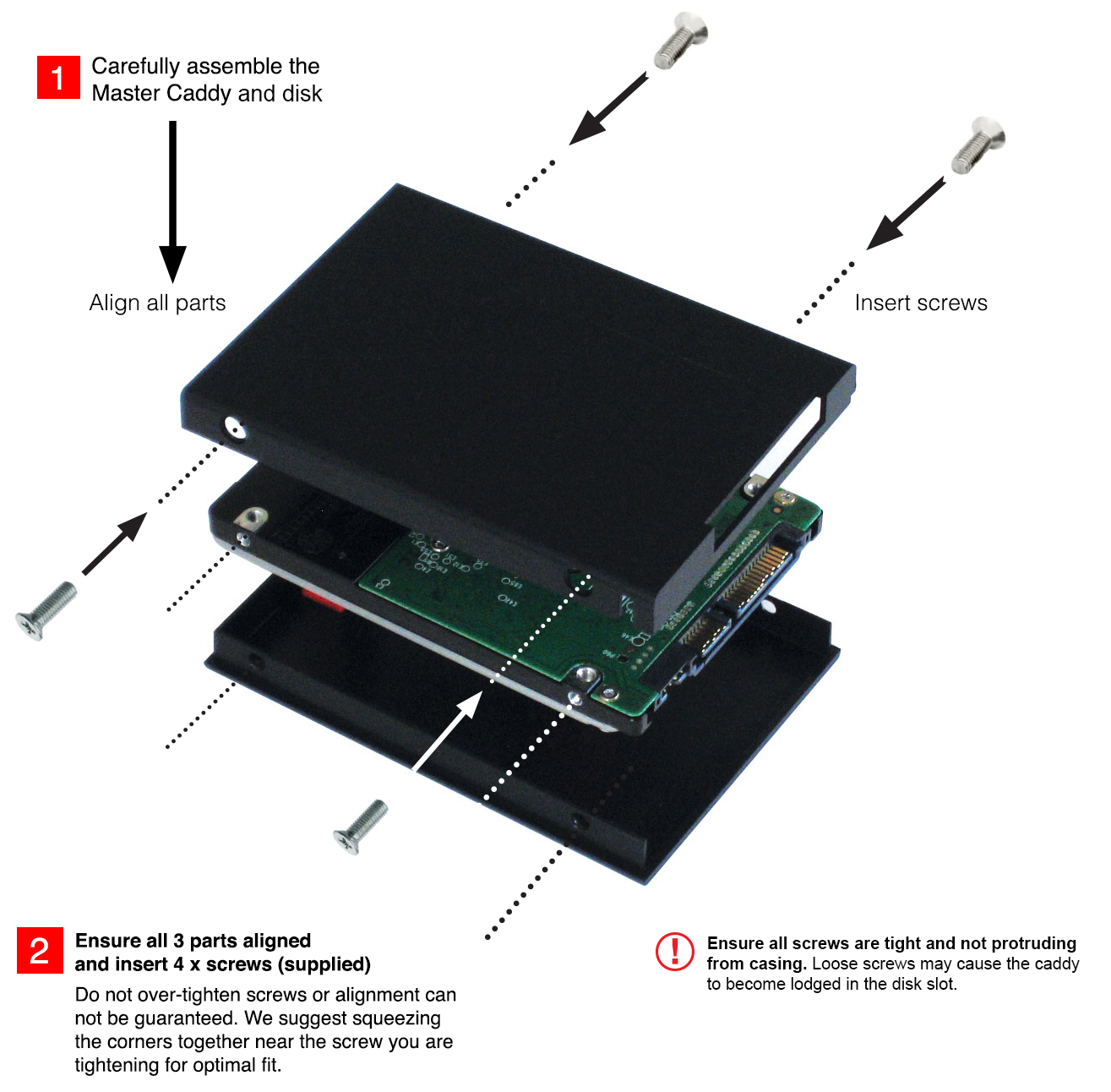 1 Carefully assemble the Master Caddy and disk

Align all parts

Insert screws

2 Ensure all 3 parts aligned and insert 4 x screws (supplied)

Do not over-tighten screws or alignment can not be guaranteed. We suggest squeezing the corners together near the screw you are tightening for optimal fit.

! Ensure all screws are tight and not protruding from casing. Loose screws may cause the caddy to become lodged in the disk slot.